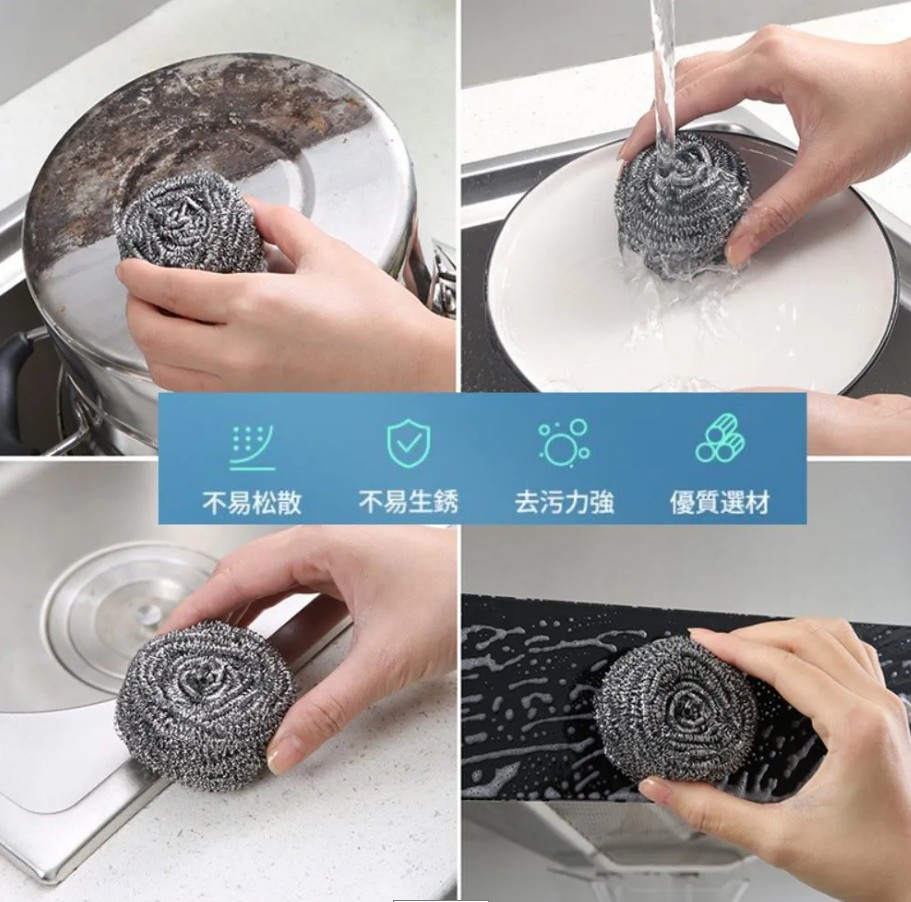 不易松散 不易生銹 去污力強 優質選材